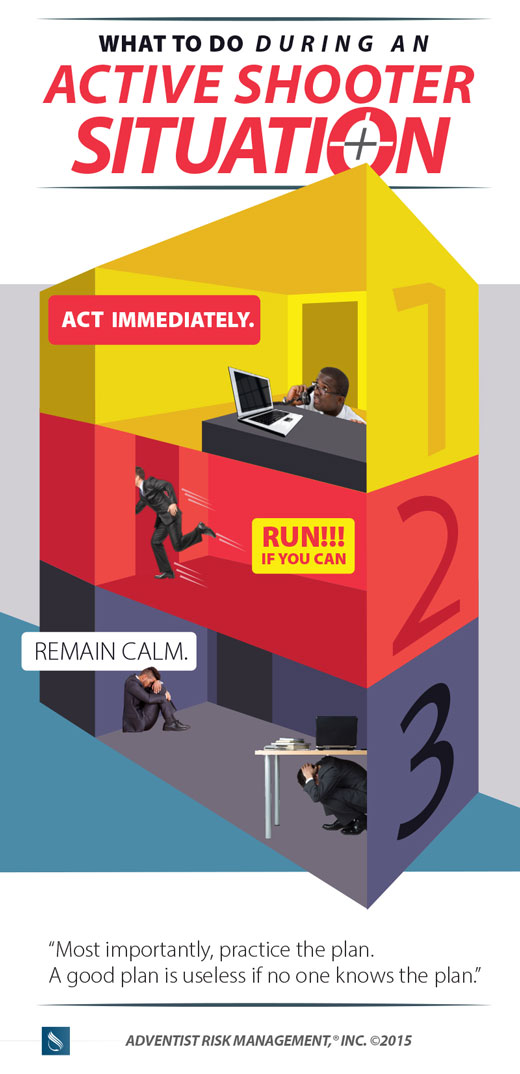 WHAT TO DO DURING AN
ACTIVE SHOOTER SITUATION

ACT IMMEDIATELY.

1

RUN!!! IF YOU CAN

2

REMAIN CALM.

3

"Most importantly, practice the plan. A good plan is useless if no one knows the plan."

ADVENTIST RISK MANAGEMENT,® INC. ©2015